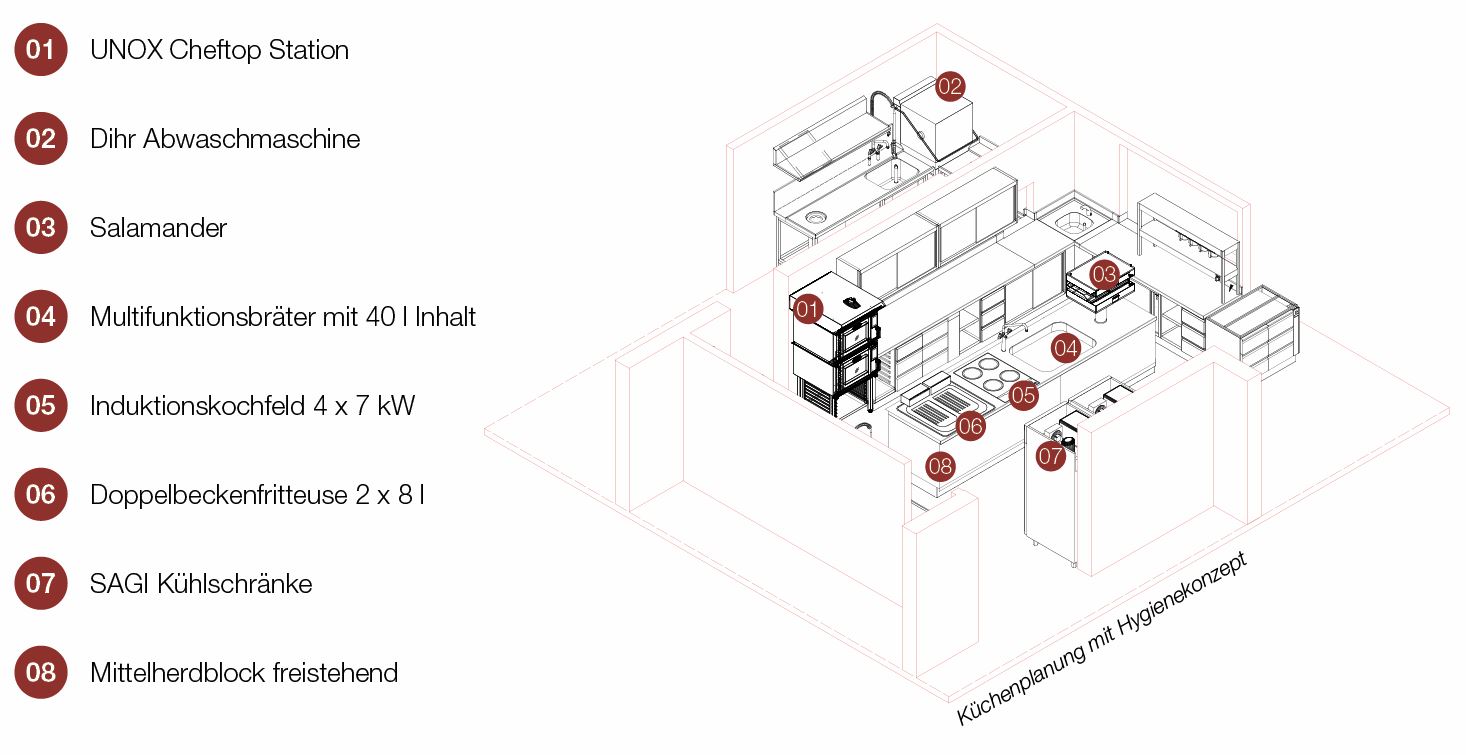 01 UNOX Cheftop Station

02 Dihr Abwaschmaschine

03 Salamander

04 Multifunktionsbräter mit 40 l Inhalt

05 Induktionskochfeld 4 x 7 kW

06 Doppelbeckenfritteuse 2 x 8 l

07 SAGI Kühlschränke

08 Mittelherdblock freistehend

02

03

01

04

05

06

07

08

Küchenplanung mit Hygienekonzept